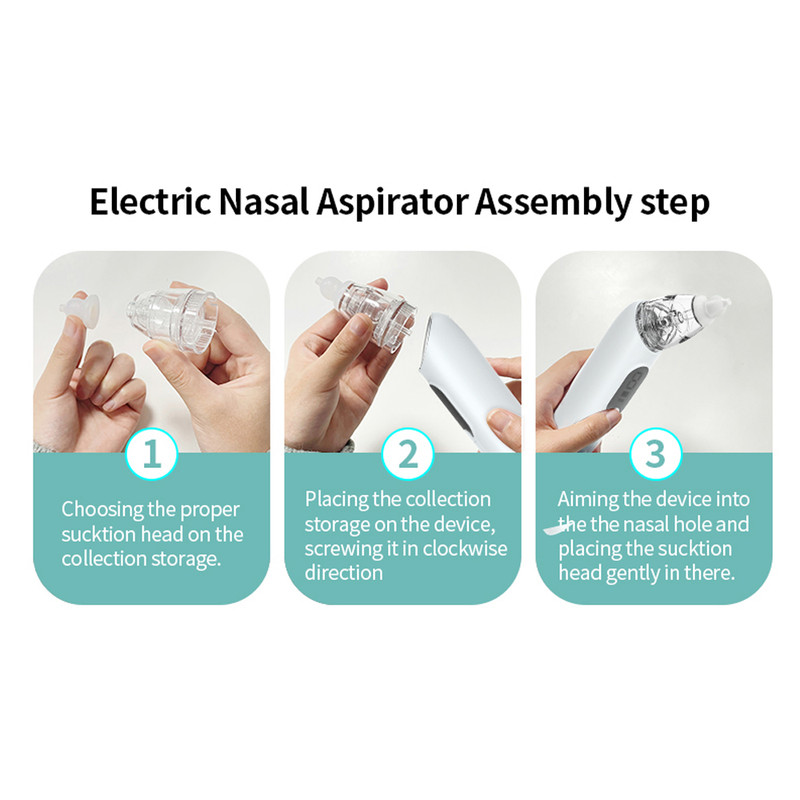 Electric Nasal Aspirator Assembly step

1

Choosing the proper sucktion head on the collection storage.

2

Placing the collection storage on the device, screwing it in clockwise direction

3

Aiming the device into the the nasal hole and placing the sucktion head gently in there.