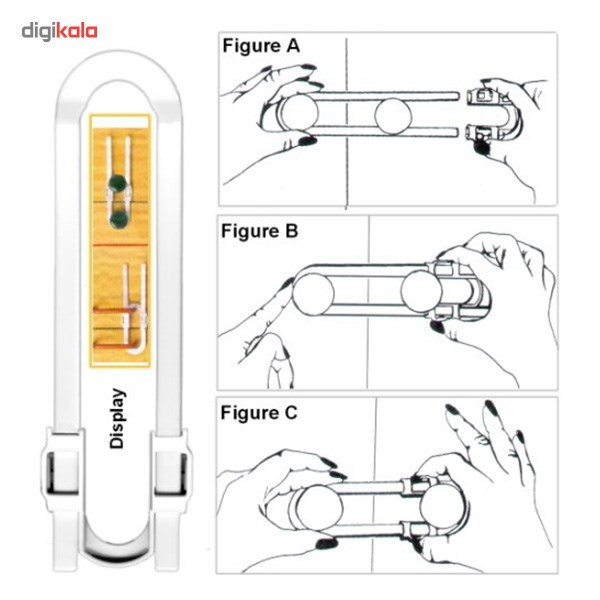 digikala

Display

Figure A

Figure B

Figure C