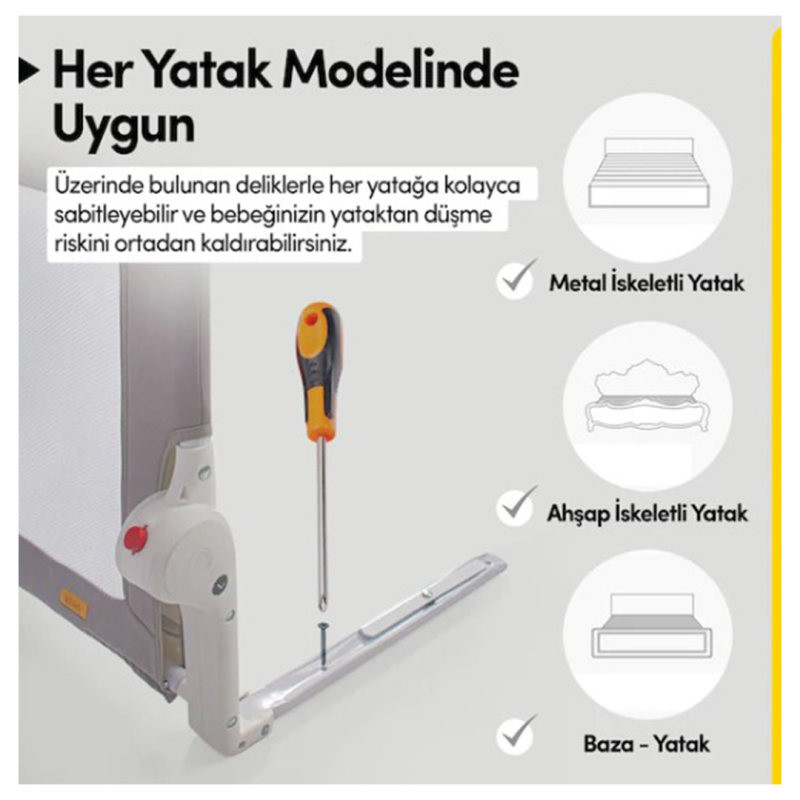 Her Yatak Modelinde Uygun

Üzerinde bulunan deliklerle her yatağa kolayca sabitleyebilir ve bebeğinizin yataktan düşme riskini ortadan kaldırabilirsiniz.

Metal İskeletli Yatak

Ahşap İskeletli Yatak

Baza - Yatak