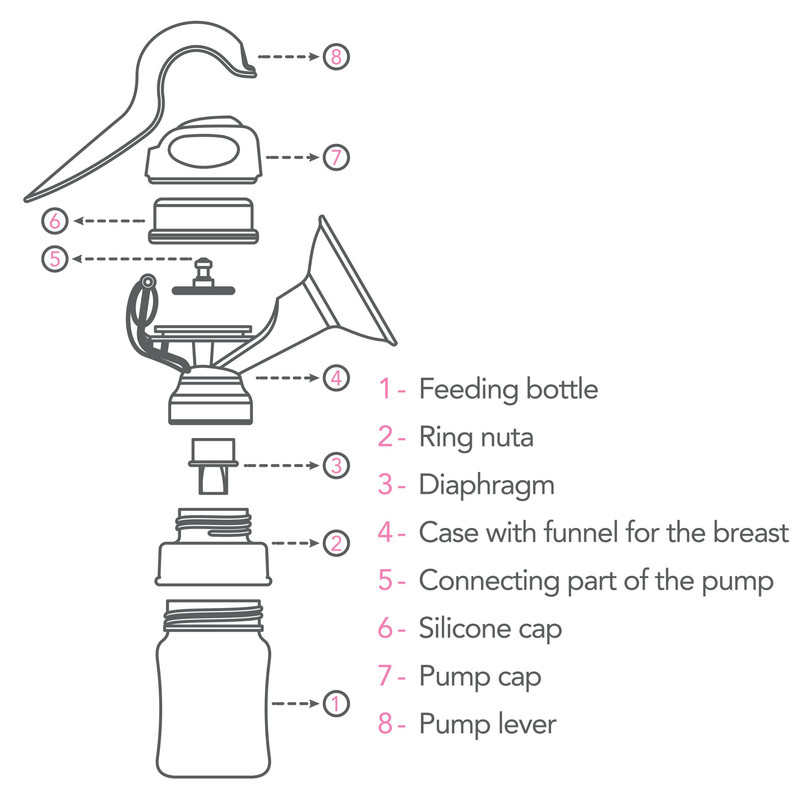 8
7
6
5
4
3
2
1

1 - Feeding bottle
2 - Ring nuta
3 - Diaphragm
4 - Case with funnel for the breast
5 - Connecting part of the pump
6 - Silicone cap
7 - Pump cap
8 - Pump lever