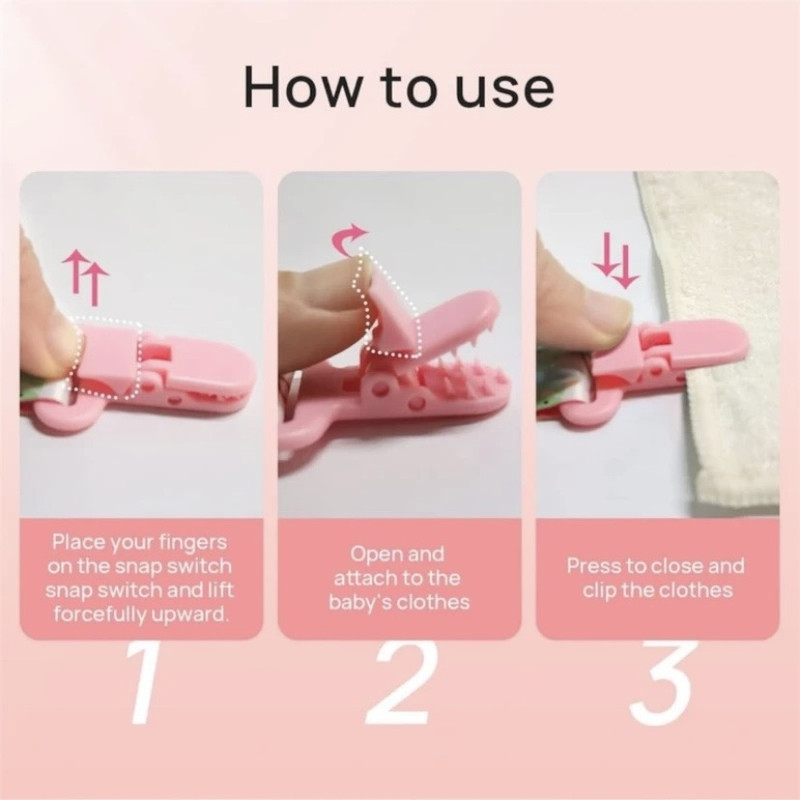 How to use

Place your fingers on the snap switch snap switch and lift forcefully upward.

1

Open and attach to the baby's clothes

2

Press to close and clip the clothes

3