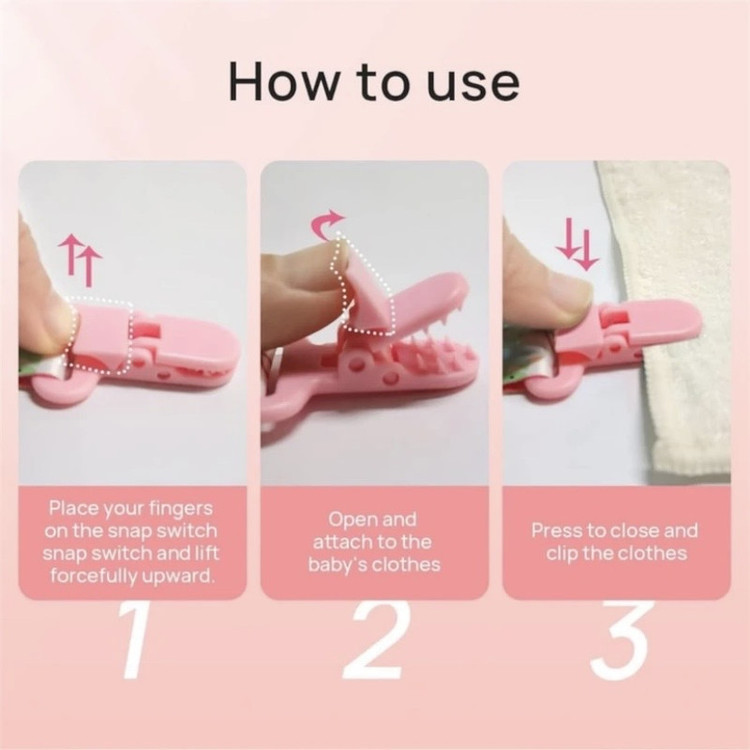 How to use

Place your fingers on the snap switch snap switch and lift forcefully upward.

1

Open and attach to the baby's clothes

2

Press to close and clip the clothes

3