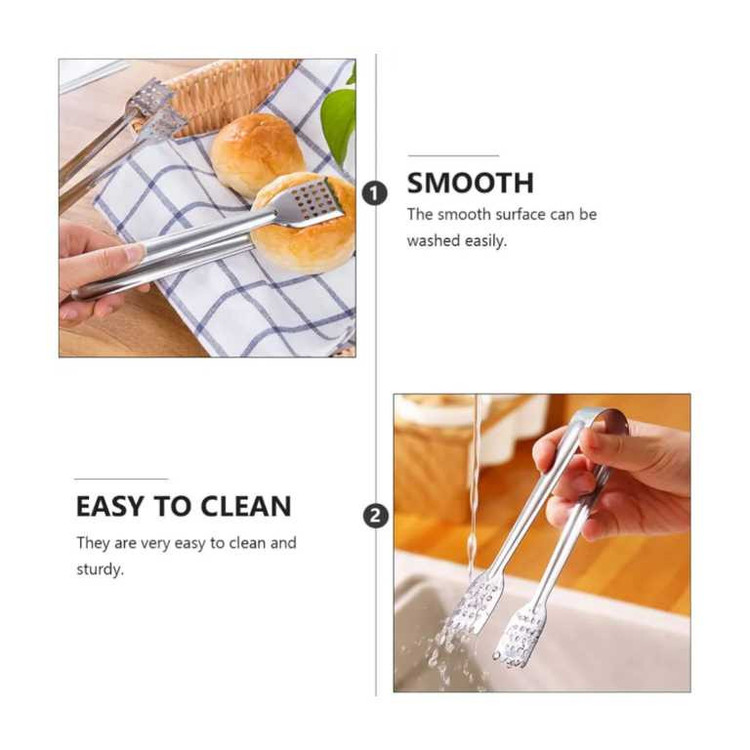 1

SMOOTH

The smooth surface can be washed easily.

EASY TO CLEAN

They are very easy to clean and sturdy.

2